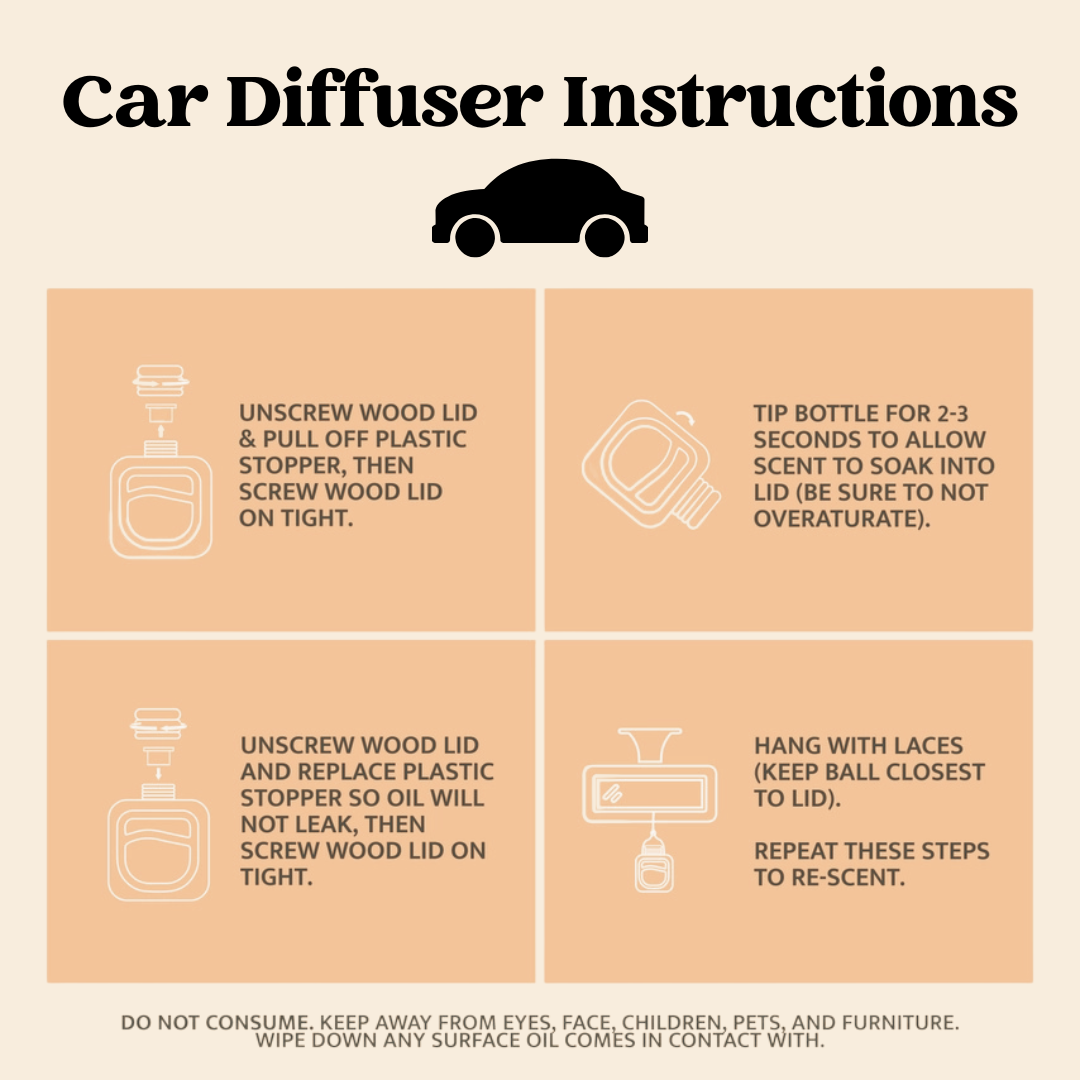 Car Diffuser Instructions

UNSCREW WOOD LID & PULL OFF PLASTIC STOPPER, THEN SCREW WOOD LID ON TIGHT.

TIP BOTTLE FOR 2-3 SECONDS TO ALLOW SCENT TO SOAK INTO LID (BE SURE TO NOT OVERATURATE).

UNSCREW WOOD LID AND REPLACE PLASTIC STOPPER SO OIL WILL NOT LEAK, THEN SCREW WOOD LID ON TIGHT.

HANG WITH LACES (KEEP BALL CLOSEST TO LID).

REPEAT THESE STEPS TO RE-SCENT.

DO NOT CONSUME. KEEP AWAY FROM EYES, FACE, CHILDREN, PETS, AND FURNITURE. WIPE DOWN ANY SURFACE OIL COMES IN CONTACT WITH.