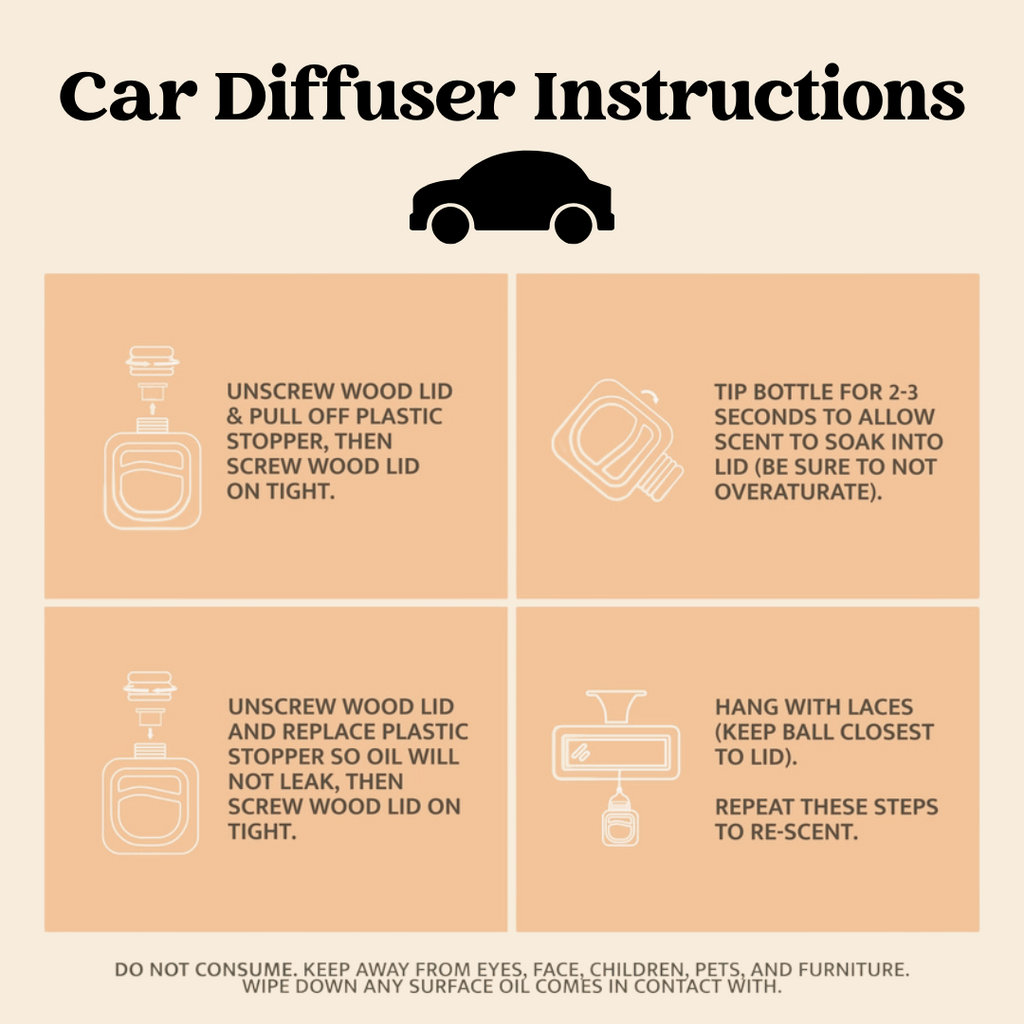 Car Diffuser Instructions

UNSCREW WOOD LID & PULL OFF PLASTIC STOPPER, THEN SCREW WOOD LID ON TIGHT.

TIP BOTTLE FOR 2-3 SECONDS TO ALLOW SCENT TO SOAK INTO LID (BE SURE TO NOT OVERATURATE).

UNSCREW WOOD LID AND REPLACE PLASTIC STOPPER SO OIL WILL NOT LEAK, THEN SCREW WOOD LID ON TIGHT.

HANG WITH LACES (KEEP BALL CLOSEST TO LID).

REPEAT THESE STEPS TO RE-SCENT.

DO NOT CONSUME. KEEP AWAY FROM EYES, FACE, CHILDREN, PETS, AND FURNITURE. WIPE DOWN ANY SURFACE OIL COMES IN CONTACT WITH.